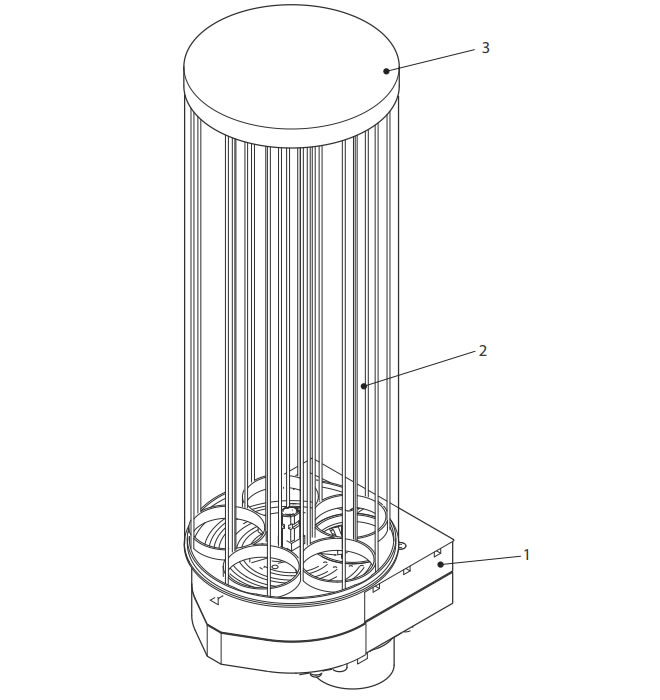 3
2
1